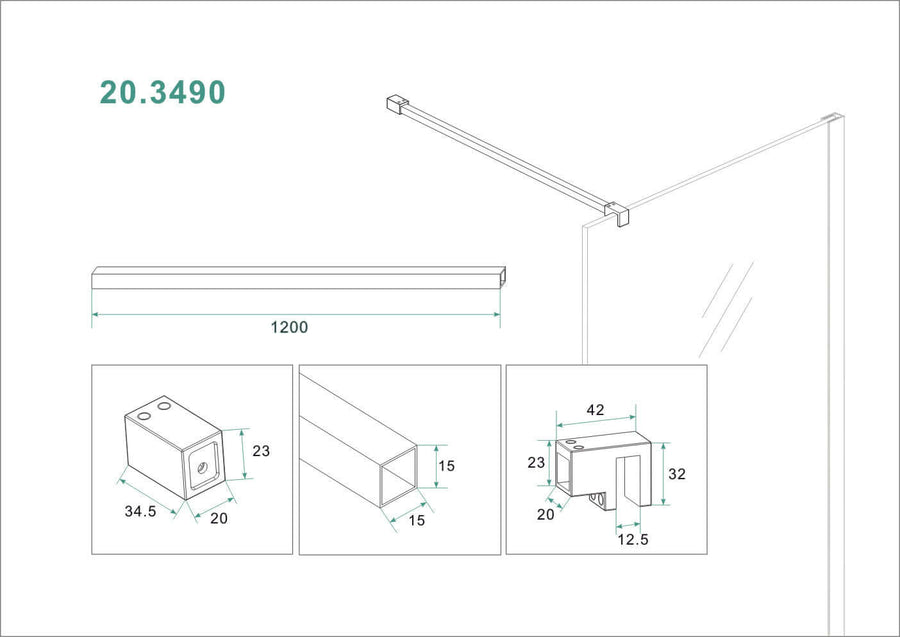 20.3490

1200

23
34.5
20

15
15

42
23
32
20
12.5