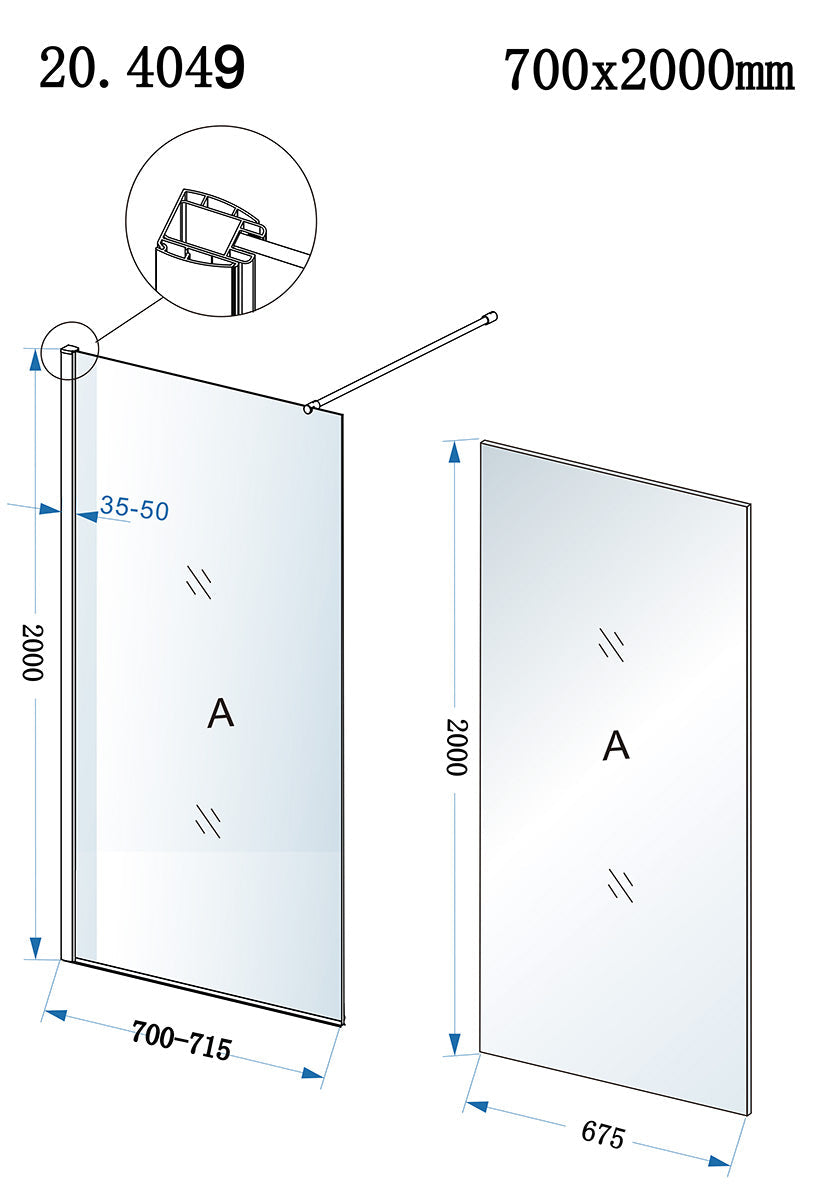 20. 4049

700x2000mm

35-50

2000

A

700-715

2000

A

675